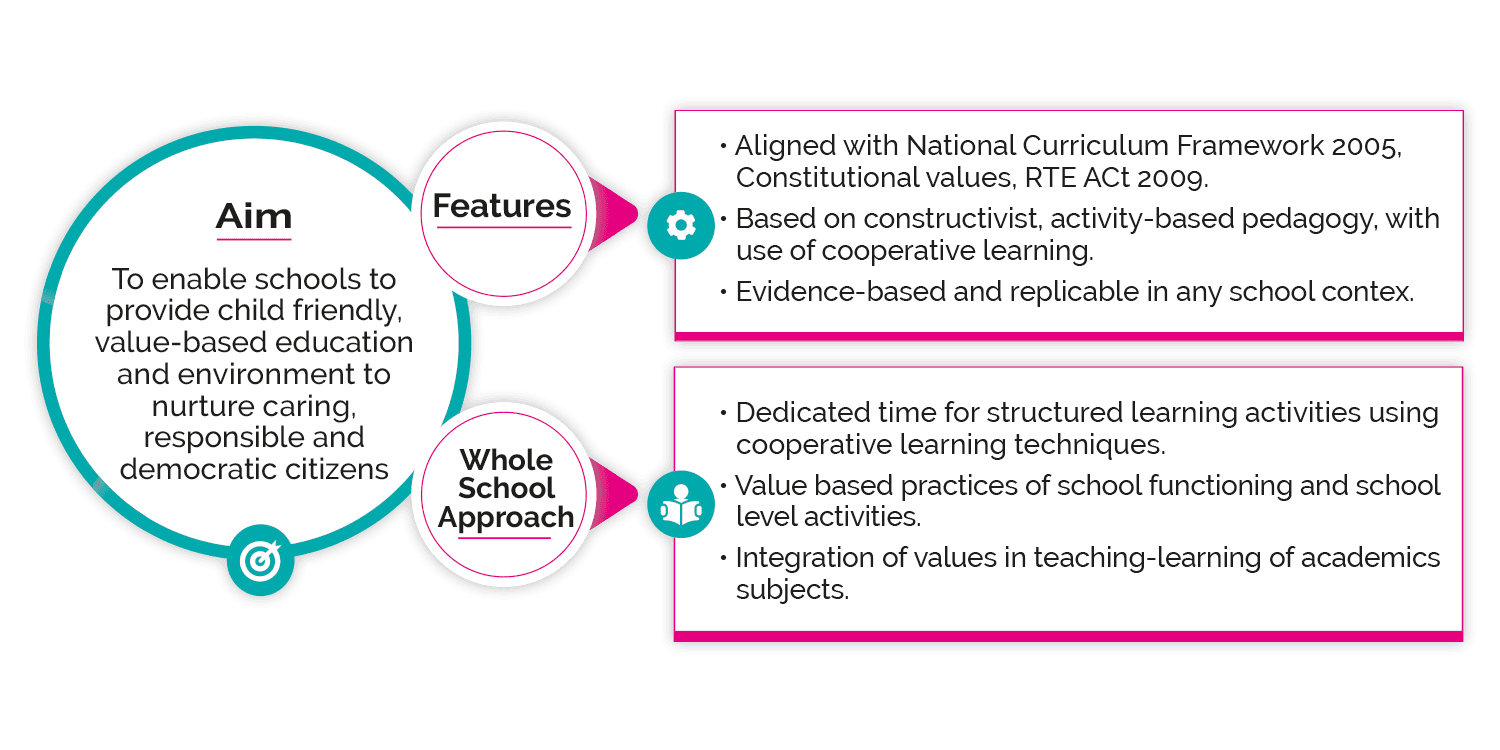 Aim

To enable schools to provide child friendly, value-based education and environment to nurture caring, responsible and democratic citizens

Features

• Aligned with National Curriculum Framework 2005, Constitutional values, RTE ACt 2009.
• Based on constructivist, activity-based pedagogy, with use of cooperative learning.
• Evidence-based and replicable in any school contex.

Whole School Approach

• Dedicated time for structured learning activities using cooperative learning techniques.
• Value based practices of school functioning and school level activities.
• Integration of values in teaching-learning of academics subjects.